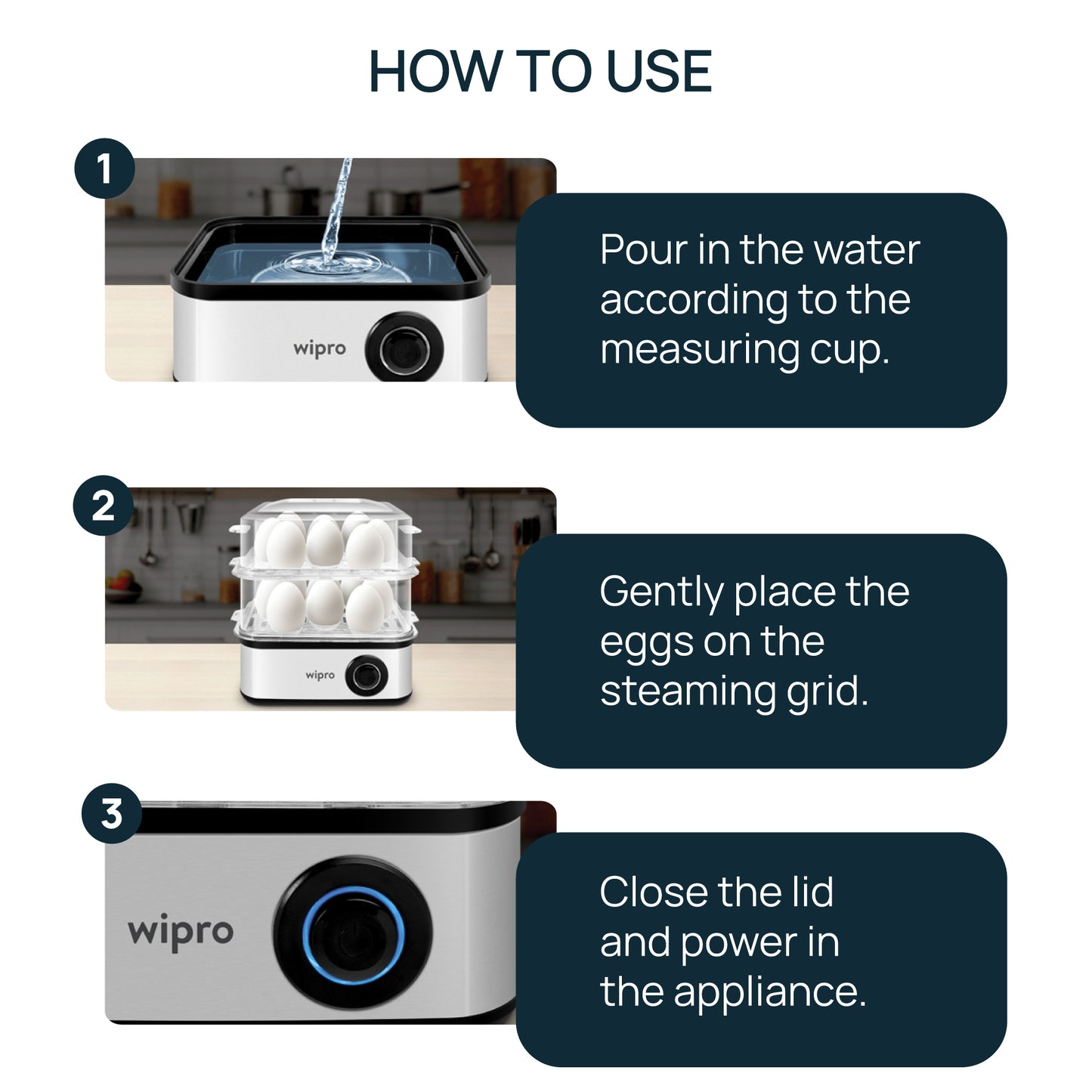 HOW TO USE

1

wipro

Pour in the water according to the measuring cup.

2

wipro

Gently place the eggs on the steaming grid.

3

wipro

Close the lid and power in the appliance.