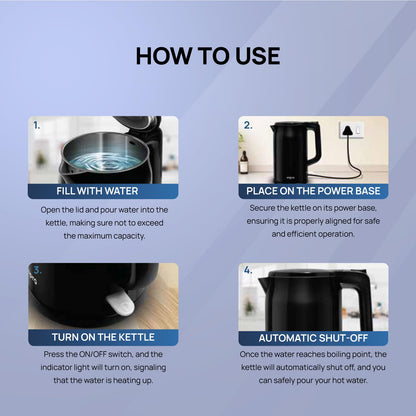 HOW TO USE

1.

FILL WITH WATER

Open the lid and pour water into the kettle, making sure not to exceed the maximum capacity.

2.

PLACE ON THE POWER BASE

Secure the kettle on its power base, ensuring it is properly aligned for safe and efficient operation.

3.

TURN ON THE KETTLE

Press the ON/OFF switch, and the indicator light will turn on, signaling that the water is heating up.

4.

AUTOMATIC SHUT-OFF

Once the water reaches boiling point, the kettle will automatically shut off, and you can safely pour your hot water.