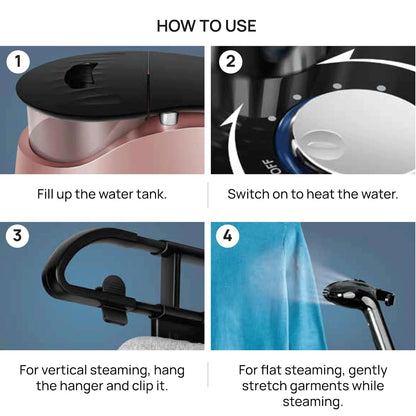 HOW TO USE

1

Fill up the water tank.

2

OFF

Switch on to heat the water.

3

For vertical steaming, hang the hanger and clip it.

4

For flat steaming, gently stretch garments while steaming.