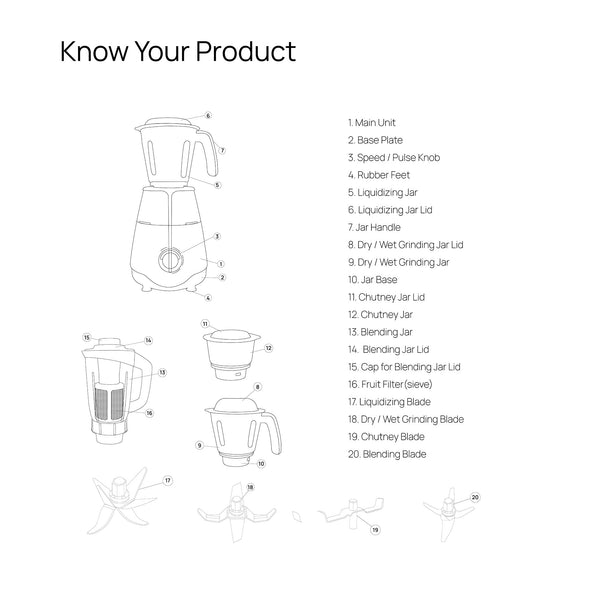 Know Your Product

6
7
5
3
1
2
4
15
14
13
16
11
12
8
9
10
17
18
19
20

1. Main Unit
2. Base Plate
3. Speed / Pulse Knob
4. Rubber Feet
5. Liquidizing Jar
6. Liquidizing Jar Lid
7. Jar Handle
8. Dry / Wet Grinding Jar Lid
9. Dry / Wet Grinding Jar
10. Jar Base
11. Chutney Jar Lid
12. Chutney Jar
13. Blending Jar
14. Blending Jar Lid
15. Cap for Blending Jar Lid
16. Fruit Filter(sieve)
17. Liquidizing Blade
18. Dry / Wet Grinding Blade
19. Chutney Blade
20. Blending Blade