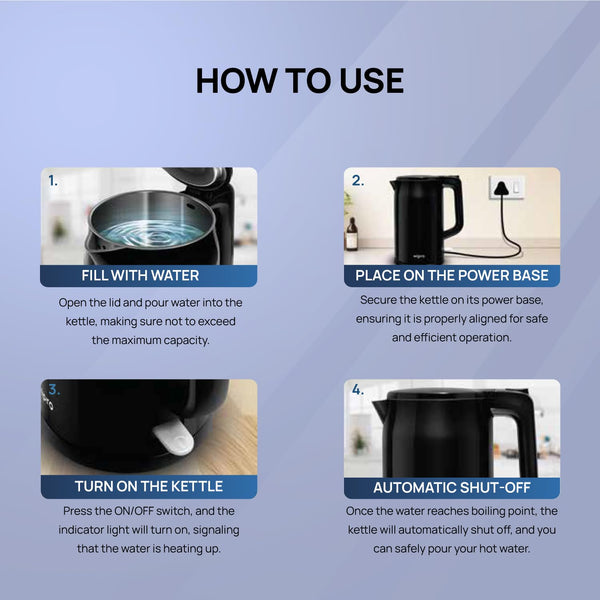 HOW TO USE

1.

FILL WITH WATER

Open the lid and pour water into the kettle, making sure not to exceed the maximum capacity.

2.

PLACE ON THE POWER BASE

Secure the kettle on its power base, ensuring it is properly aligned for safe and efficient operation.

3.

TURN ON THE KETTLE

Press the ON/OFF switch, and the indicator light will turn on, signaling that the water is heating up.

4.

AUTOMATIC SHUT-OFF

Once the water reaches boiling point, the kettle will automatically shut off, and you can safely pour your hot water.