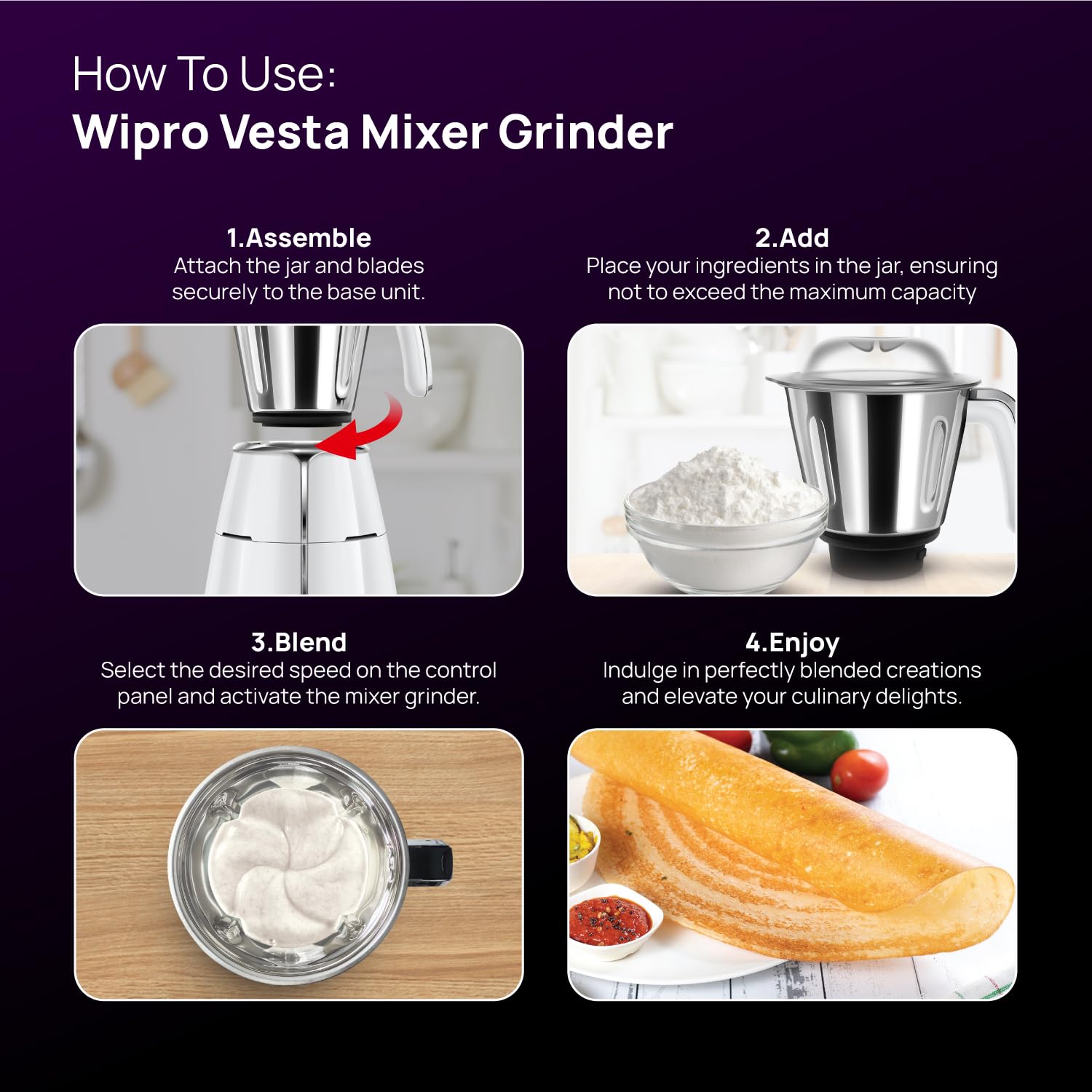 How To Use:
Wipro Vesta Mixer Grinder

1.Assemble
Attach the jar and blades securely to the base unit.

2.Add
Place your ingredients in the jar, ensuring not to exceed the maximum capacity

3.Blend
Select the desired speed on the control panel and activate the mixer grinder.

4.Enjoy
Indulge in perfectly blended creations and elevate your culinary delights.