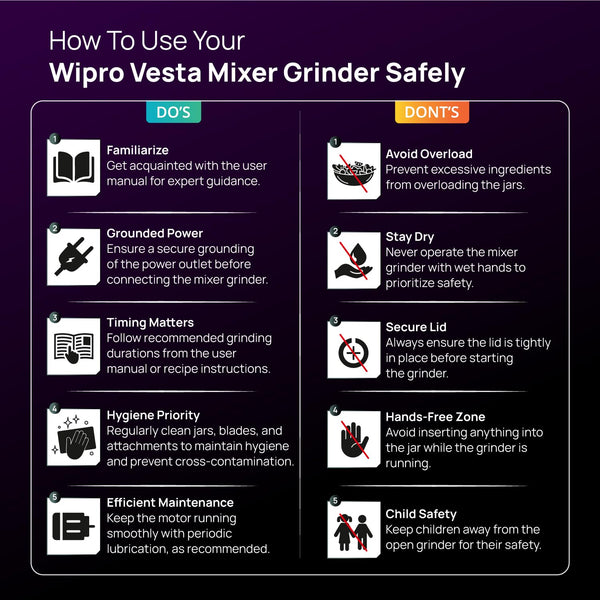 How To Use Your
Wipro Vesta Mixer Grinder Safely

DO'S

1
Familiarize
Get acquainted with the user manual for expert guidance.

2
Grounded Power
Ensure a secure grounding of the power outlet before connecting the mixer grinder.

3
Timing Matters
Follow recommended grinding durations from the user manual or recipe instructions.

4
Hygiene Priority
Regularly clean jars, blades, and attachments to maintain hygiene and prevent cross-contamination.

5
Efficient Maintenance
Keep the motor running smoothly with periodic lubrication, as recommended.

DONT'S

1
Avoid Overload
Prevent excessive ingredients from overloading the jars.

2
Stay Dry
Never operate the mixer grinder with wet hands to prioritize safety.

3
Secure Lid
Always ensure the lid is tightly in place before starting the grinder.

4
Hands-Free Zone
Avoid inserting anything into the jar while the grinder is running.

5
Child Safety
Keep children away from the open grinder for their safety.